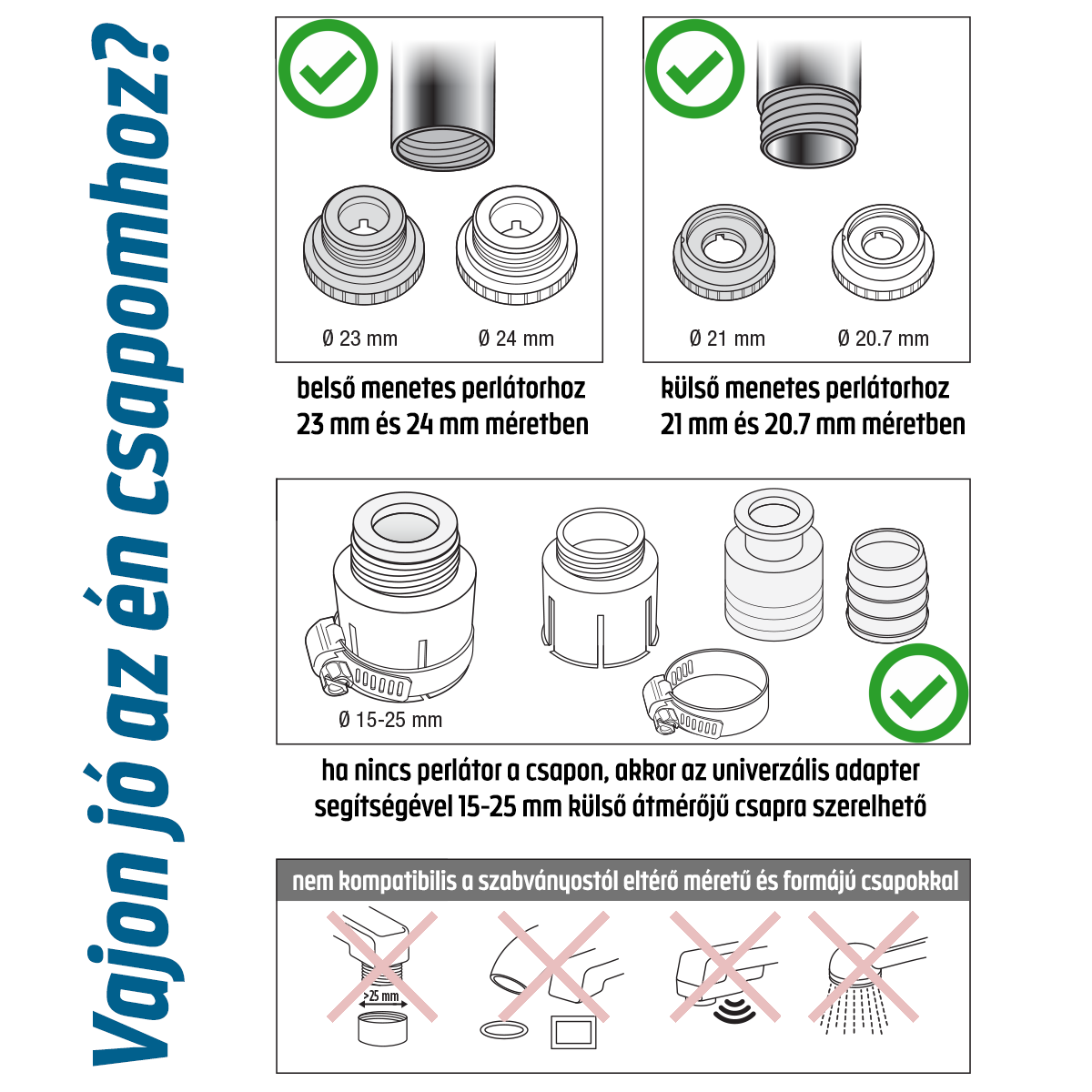 Vajon jó az én csapomhoz?

Ø 23 mm
Ø 24 mm

belső menetes perlátorhoz
23 mm és 24 mm méretben

Ø 21 mm
Ø 20.7 mm

külső menetes perlátorhoz
21 mm és 20.7 mm méretben

Ø 15-25 mm

ha nincs perlátor a csapon, akkor az univerzális adapter segítségével 15-25 mm külső átmérőjű csapra szerelhető

nem kompatibilis a szabványostól eltérő méretű és formájú csapokkal

>25 mm