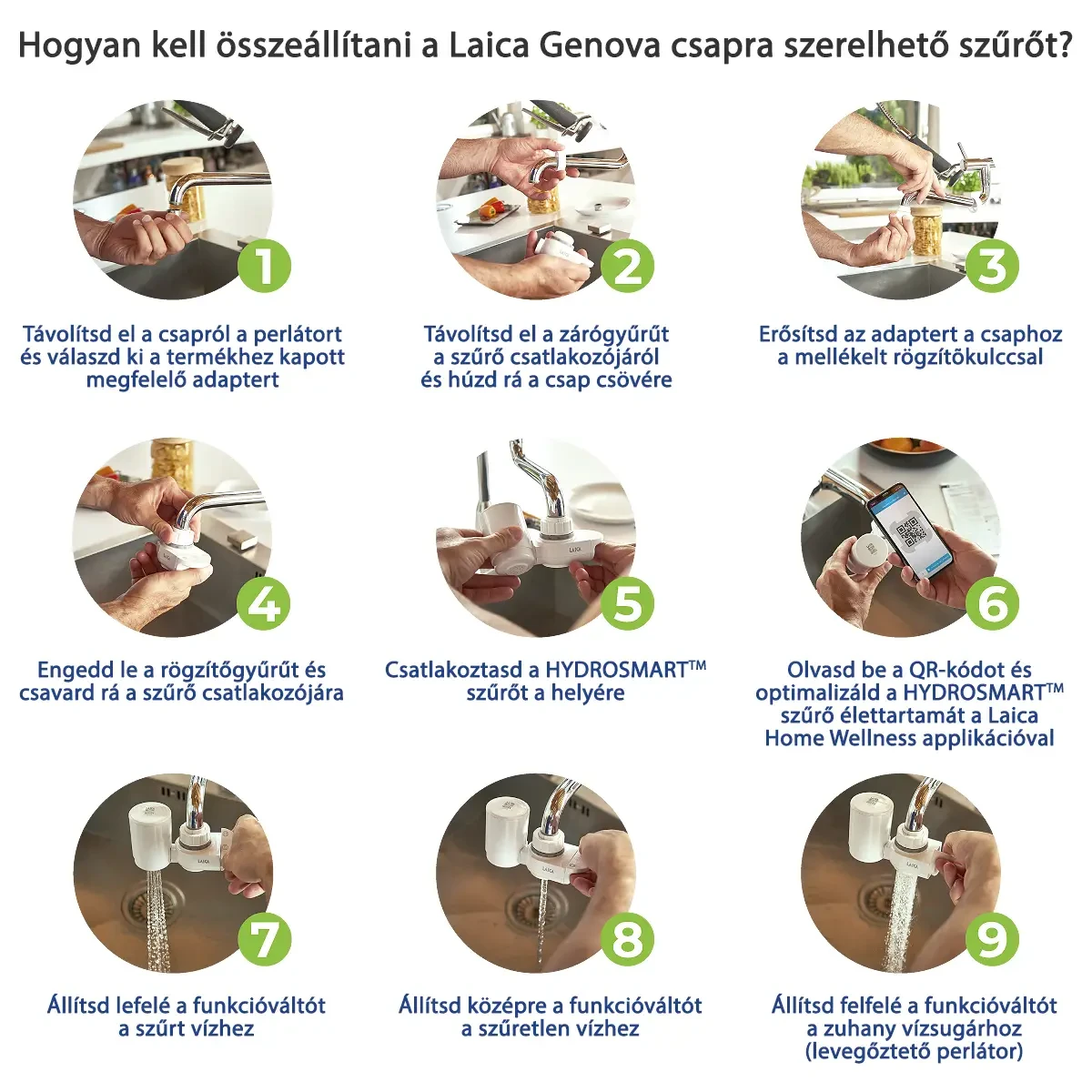 Hogyan kell összeállítani a Laica Genova csapra szerelhető szűrőt?

1

Távolítsd el a csapról a perlátort és válaszd ki a termékhez kapott megfelelő adaptert

2

Távolítsd el a zárógyűrűt a szűrő csatlakozójáról és húzd rá a csap csövére

3

Erősítsd az adaptert a csaphoz a mellékelt rögzítőkulccsal

4

Engedd le a rögzítőgyűrűt és csavard rá a szűrő csatlakozójára

LAICA

5

Csatlakoztasd a HYDROSMART™ szűrőt a helyére

6

Olvasd be a QR-kódot és optimalizáld a HYDROSMART™ szűrő élettartamát a Laica Home Wellness applikációval

LAICA

7

Állítsd lefelé a funkcióváltót a szűrt vízhez

LAICA

8

Állítsd középre a funkcióváltót a szűretlen vízhez

LAICA

9

Állítsd felfelé a funkcióváltót a zuhany vízsugárhoz (levegőztető perlátor)