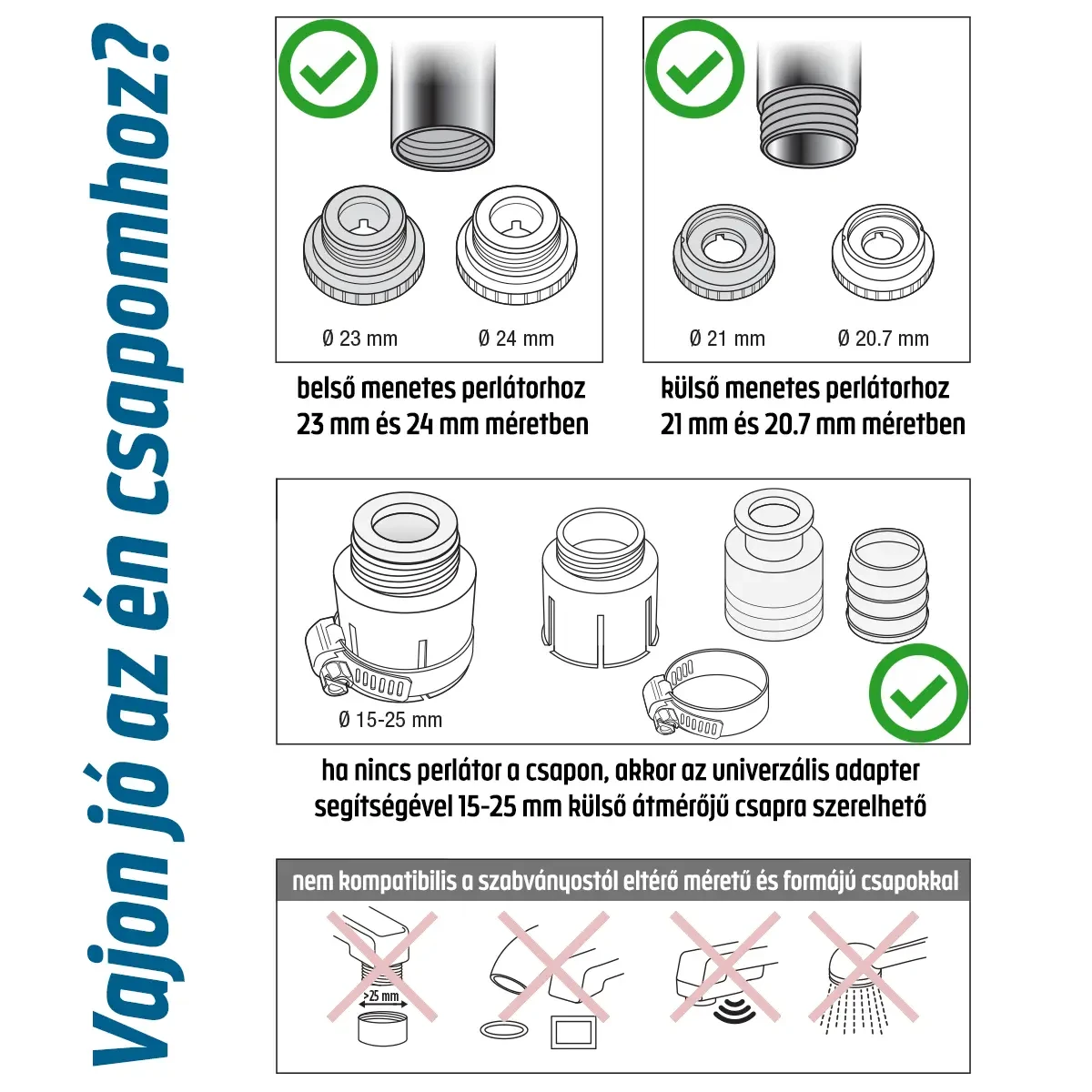 Vajon jó az én csapomhoz?

Ø 23 mm
Ø 24 mm

belső menetes perlátorhoz
23 mm és 24 mm méretben

Ø 21 mm
Ø 20.7 mm

külső menetes perlátorhoz
21 mm és 20.7 mm méretben

Ø 15-25 mm

ha nincs perlátor a csapon, akkor az univerzális adapter segítségével 15-25 mm külső átmérőjű csapra szerelhető

nem kompatibilis a szabványostól eltérő méretű és formájú csapokkal

>25 mm