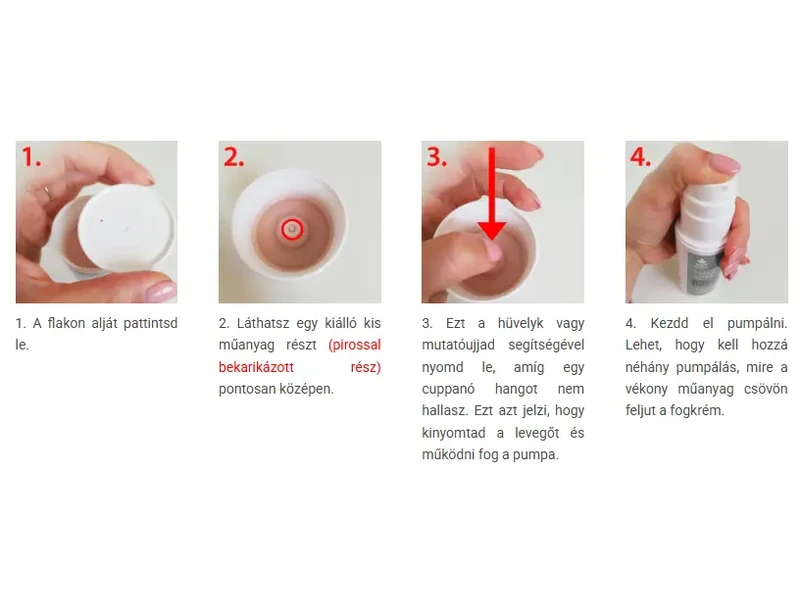 1.

1. A flakon alját pattintsd le.

2.

2. Láthatsz egy kiálló kis műanyag részt (pirossal bekarikázott rész) pontosan középen.

3.

3. Ezt a hüvelyk vagy mutatóujjad segítségével nyomd le, amíg egy cuppanó hangot nem hallasz. Ezt azt jelzi, hogy kinyomtad a levegőt és működni fog a pumpa.

4.

4. Kezdd el pumpálni. Lehet, hogy kell hozzá néhány pumpálás, mire a vékony műanyag csövön feljut a fogkrém.