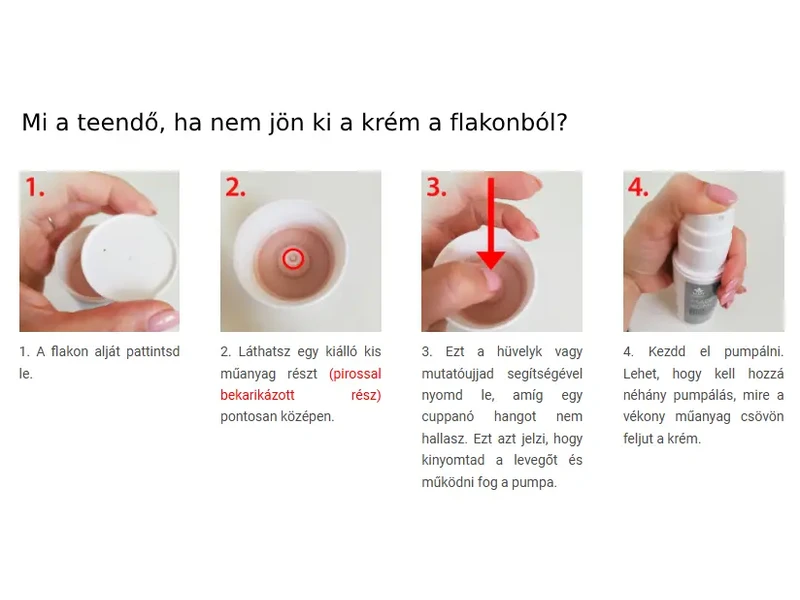 Mi a teendő, ha nem jön ki a krém a flakonból?

1.

2.

3.

4.

1. A flakon alját pattintsd le.

2. Láthatsz egy kiálló kis műanyag részt (pirossal bekarikázott rész) pontosan középen.

3. Ezt a hüvelyk vagy mutatóujjad segítségével nyomd le, amíg egy cuppanó hangot nem hallasz. Ezt azt jelzi, hogy kinyomtad a levegőt és működni fog a pumpa.

4. Kezdd el pumpálni. Lehet, hogy kell hozzá néhány pumpálás, mire a vékony műanyag csövön feljut a krém.