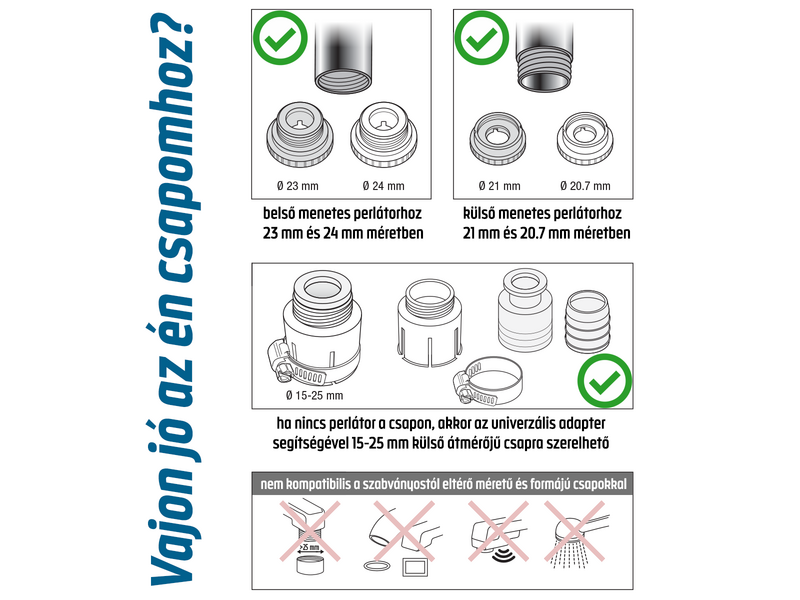 Vajon jó az én csapomhoz?

Ø 23 mm
Ø 24 mm

belső menetes perlátorhoz 23 mm és 24 mm méretben

Ø 21 mm
Ø 20.7 mm

külső menetes perlátorhoz 21 mm és 20.7 mm méretben

Ø 15-25 mm

ha nincs perlátor a csapon, akkor az univerzális adapter segítségével 15-25 mm külső átmérőjű csapra szerelhető

nem kompatibilis a szabványostól eltérő méretű és formájú csapokkal

>25 mm