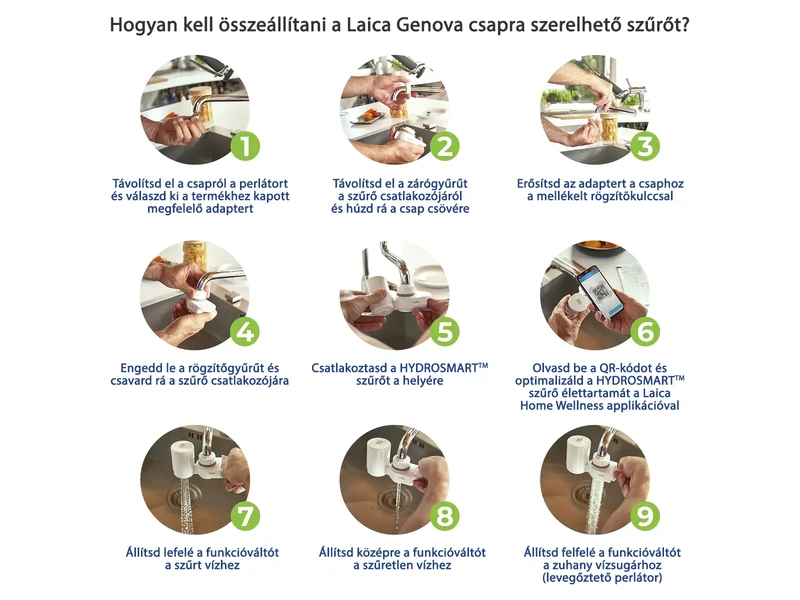 Hogyan kell összeállítani a Laica Genova csapra szerelhető szűrőt?

1

Távolítsd el a csapról a perlátort és válaszd ki a termékhez kapott megfelelő adaptert

2

Távolítsd el a zárógyűrűt a szűrő csatlakozójáról és húzd rá a csap csövére

3

Erősítsd az adaptert a csaphoz a mellékelt rögzítőkulccsal

4

Engedd le a rögzítőgyűrűt és csavard rá a szűrő csatlakozójára

5

Csatlakoztasd a HYDROSMART™ szűrőt a helyére

6

Olvasd be a QR-kódot és optimalizáld a HYDROSMART™ szűrő élettartamát a Laica Home Wellness applikációval

7

Állítsd lefelé a funkcióváltót a szűrt vízhez

8

Állítsd középre a funkcióváltót a szűretlen vízhez

9

Állítsd felfelé a funkcióváltót a zuhany vízsugárhoz (levegőztető perlátor)