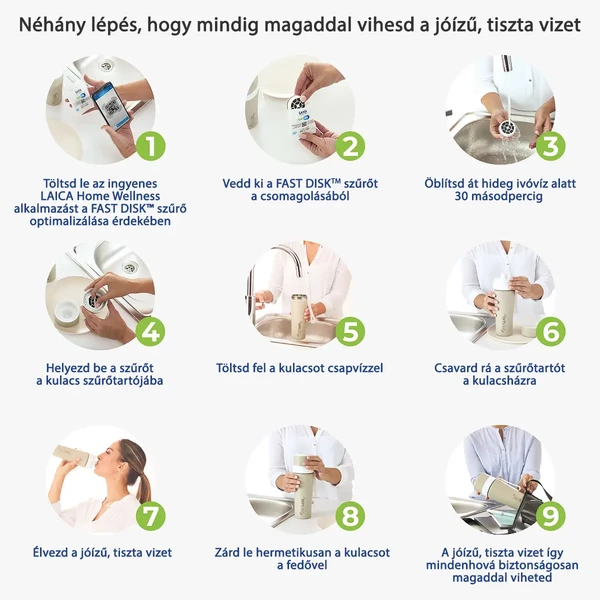 Néhány lépés, hogy mindig magaddal vihesd a jóízű, tiszta vizet

1
Töltsd le az ingyenes LAICA Home Wellness alkalmazást a FAST DISK™ szűrő optimalizálása érdekében

2
Vedd ki a FAST DISK™ szűrőt a csomagolásából

3
Öblítsd át hideg ivóvíz alatt 30 másodpercig

4
Helyezd be a szűrőt a kulacs szűrőtartójába

5
Töltsd fel a kulacsot csapvízzel

6
Csavard rá a szűrőtartót a kulacsházra

7
Élvezd a jóízű, tiszta vizet

8
Zárd le hermetikusan a kulacsot a fedővel

9
A jóízű, tiszta vizet így mindenhová biztonságosan magaddal viheted